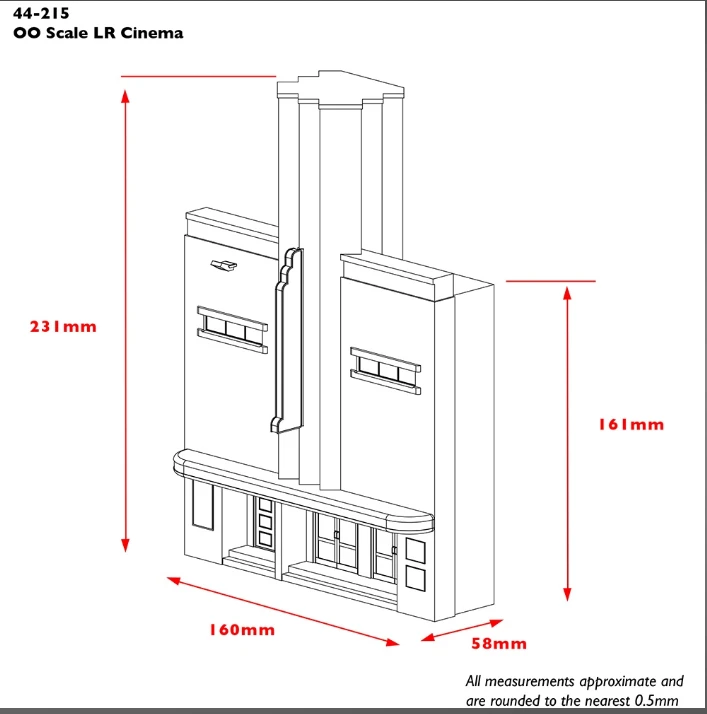 44-215
OO Scale LR Cinema

231mm

161mm

160mm

58mm

All measurements approximate and are rounded to the nearest 0.5mm