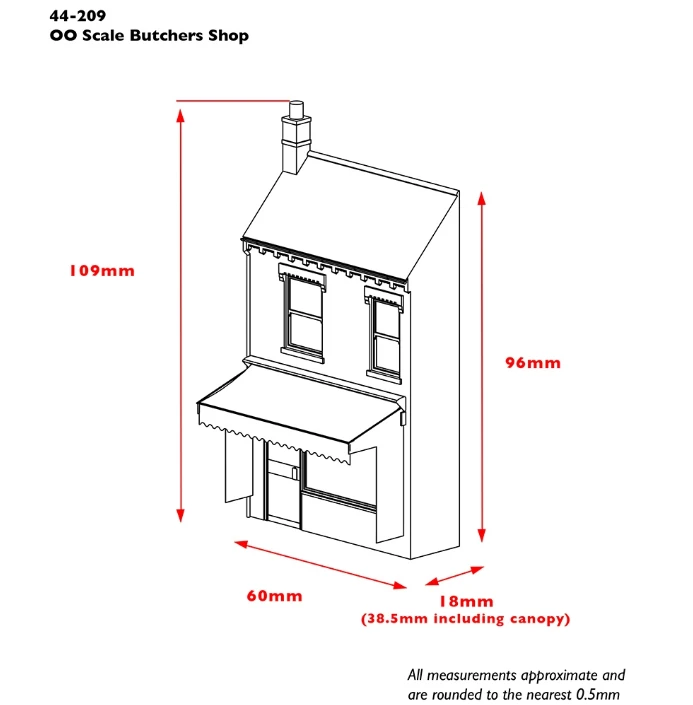 44-209
OO Scale Butchers Shop

109mm

96mm

60mm

18mm
(38.5mm including canopy)

All measurements approximate and are rounded to the nearest 0.5mm